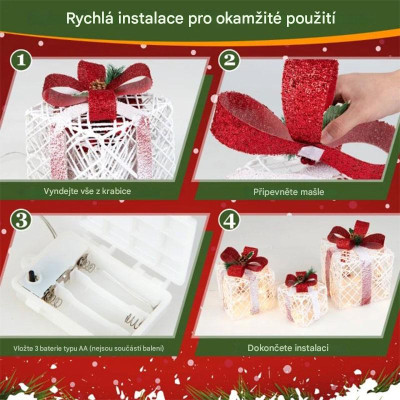 Rychlá instalace pro okamžité použití

1

Vyndejte vše z krabice

2

Připevněte mašle

3

Vložte 3 baterie typu AA (nejsou součástí balení)

4

Dokončete instalaci