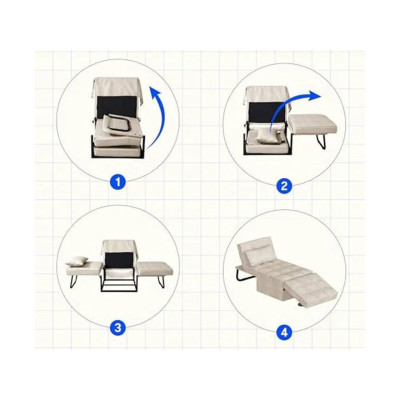 1

2

3

4