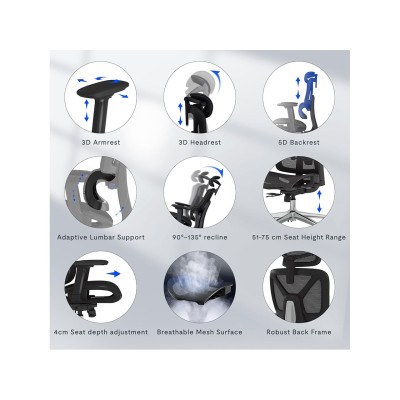 3D Armrest

3D Headrest

5D Backrest

Adaptive Lumbar Support

90°–135° recline

51-75 cm Seat Height Range

4cm Seat depth adjustment

Breathable Mesh Surface

Robust Back Frame