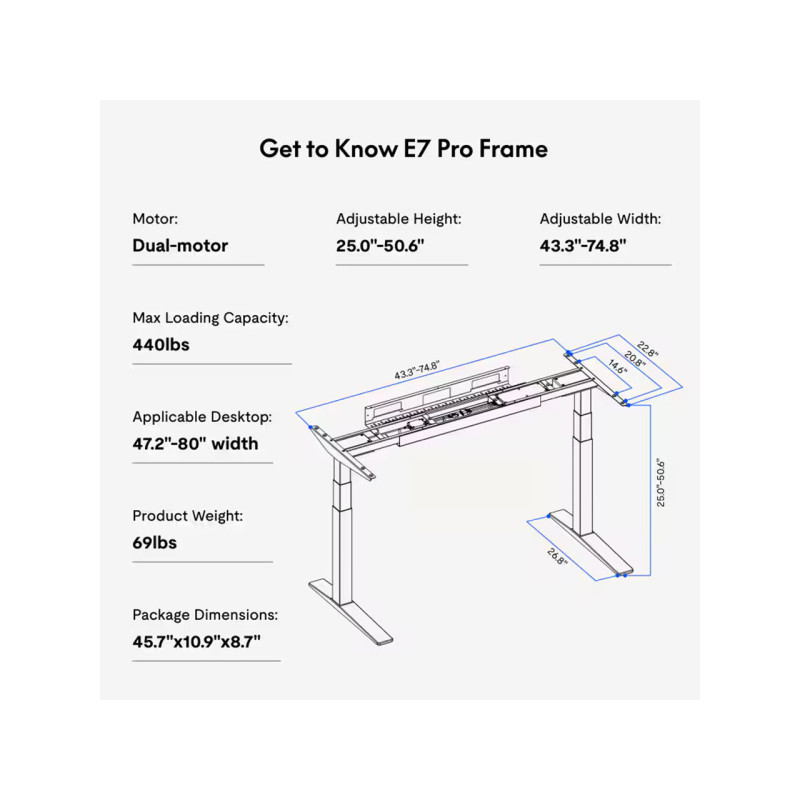 Get to Know E7 Pro Frame

Motor:
Dual-motor

Adjustable Height:
25.0"-50.6"

Adjustable Width:
43.3"-74.8"

Max Loading Capacity:
440lbs

Applicable Desktop:
47.2"-80" width

Product Weight:
69lbs

Package Dimensions:
45.7"x10.9"x8.7"

43.3"-74.8"

22.8"

20.8"

14.6"

25.0"-50.6"

26.8"