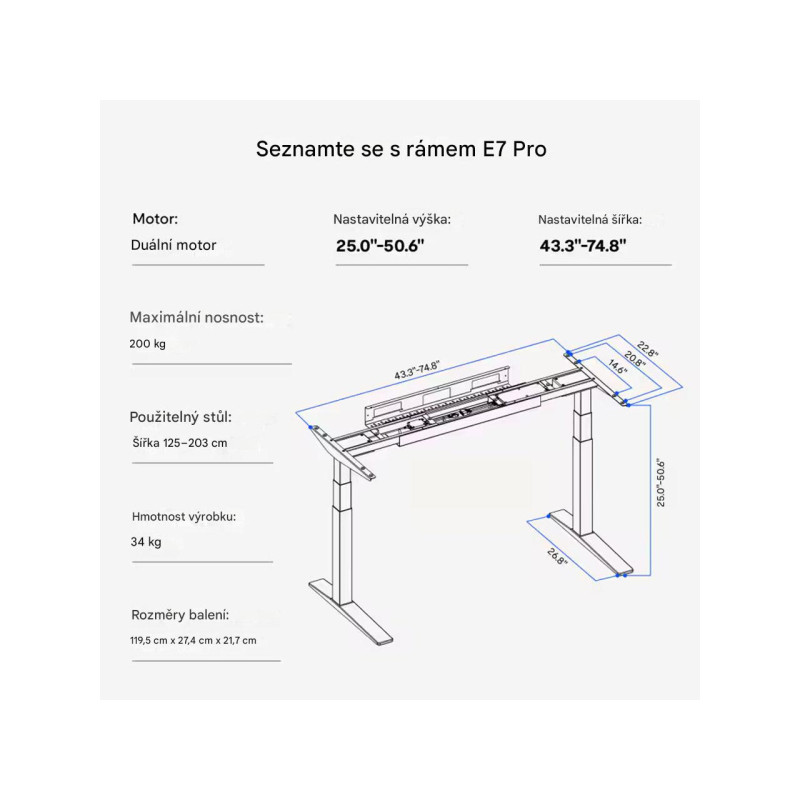 Seznamte se s rámem E7 Pro

Motor:
Duální motor

Nastavitelná výška:
25.0"-50.6"

Nastavitelná šířka:
43.3"-74.8"

Maximální nosnost:
200 kg

Použitelný stůl:
Šířka 125–203 cm

Hmotnost výrobku:
34 kg

Rozměry balení:
119,5 cm x 27,4 cm x 21,7 cm

43.3"-74.8"
22.8"
20.8"
14.6"
25.0"-50.6"
26.8"