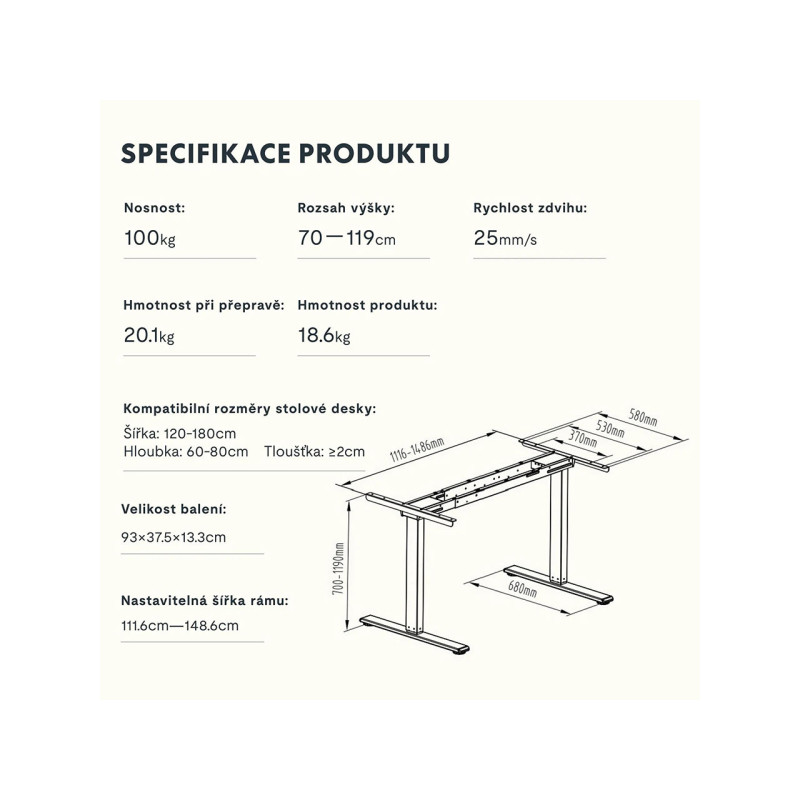 SPECIFIKACE PRODUKTU

Nosnost:
100kg

Rozsah výšky:
70—119cm

Rychlost zdvihu:
25mm/s

Hmotnost při přepravě:
20.1kg

Hmotnost produktu:
18.6kg

Kompatibilní rozměry stolové desky:
Šířka: 120-180cm
Hloubka: 60-80cm Tloušťka: ≥2cm

Velikost balení:
93×37.5×13.3cm

Nastavitelná šířka rámu:
111.6cm—148.6cm

1116-1486mm
580mm
530mm
370mm
700-1190mm
680mm