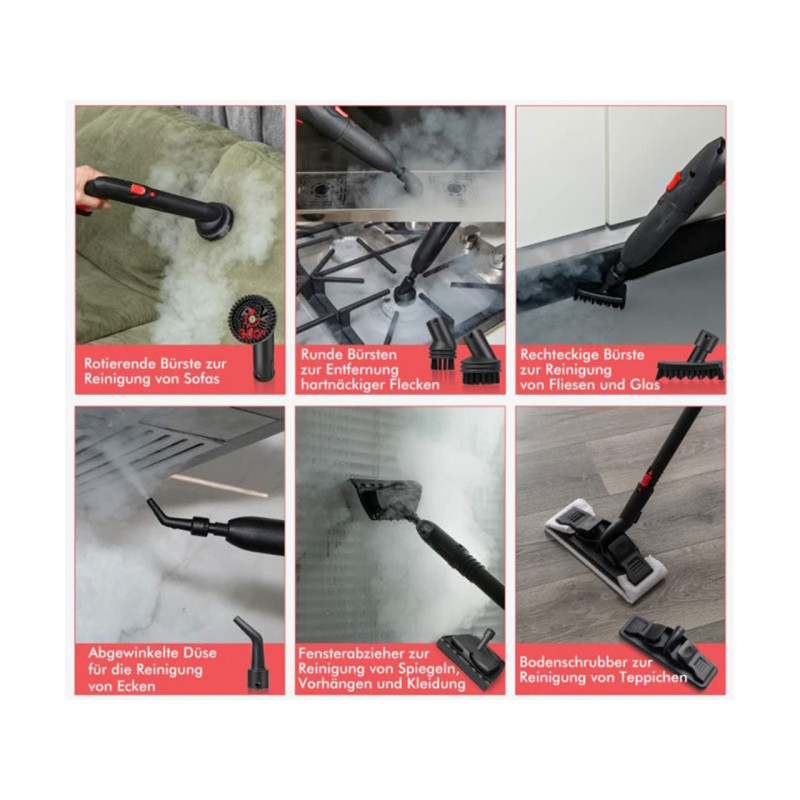 Rotierende Bürste zur Reinigung von Sofas

Runde Bürsten zur Entfernung hartnäckiger Flecken

Rechteckige Bürste zur Reinigung von Fliesen und Glas

Abgewinkelte Düse für die Reinigung von Ecken

Fensterabzieher zur Reinigung von Spiegeln, Vorhängen und Kleidung

Bodenschrubber zur Reinigung von Teppichen