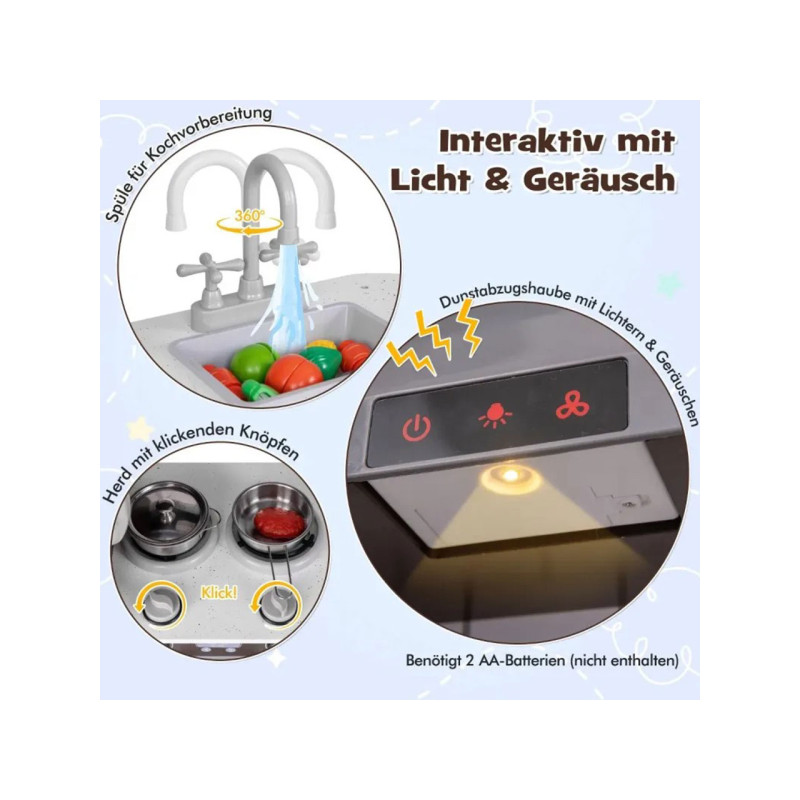 Interaktiv mit Licht & Geräusch

Spüle für Kochvorbereitung

360°

Dunstabzugshaube mit Lichtern & Geräuschen

Herd mit klickenden Knöpfen

Klick!

Benötigt 2 AA-Batterien (nicht enthalten)